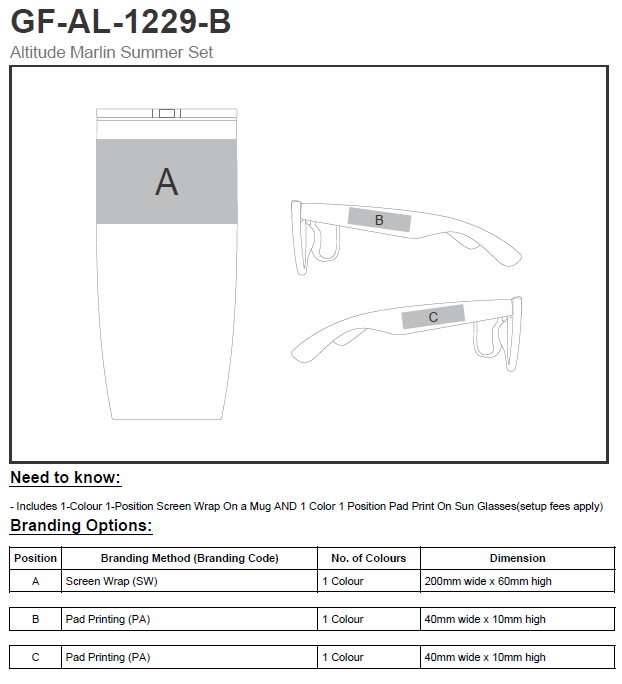 GF-AL-1229-B

Altitude Marlin Summer Set

A

B

C

Need to know:

- Includes 1-Colour 1-Position Screen Wrap On a Mug AND 1 Color 1 Position Pad Print On Sun Glasses(setup fees apply)

Branding Options:

| Position | Branding Method (Branding Code) | No. of Colours | Dimension |
|---|---|---|---|
| A | Screen Wrap (SW) | 1 Colour | 200mm wide x 60mm high |
| B | Pad Printing (PA) | 1 Colour | 40mm wide x 10mm high |
| C | Pad Printing (PA) | 1 Colour | 40mm wide x 10mm high |