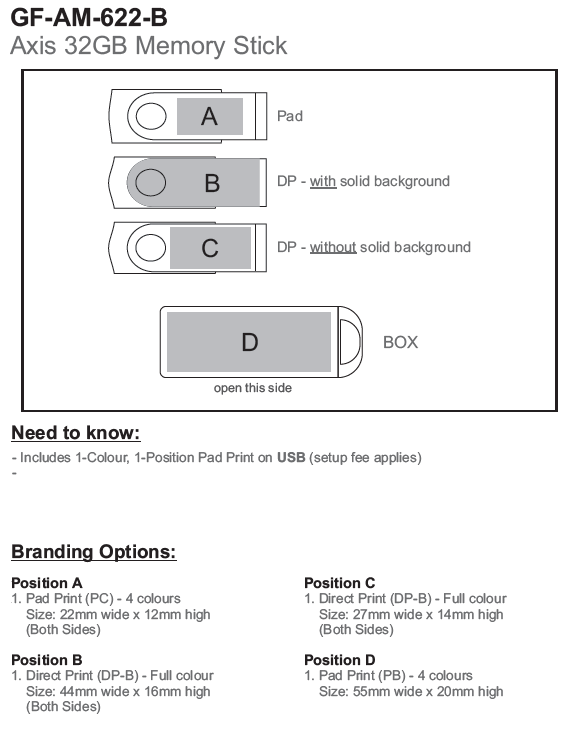 GF-AM-622-B
Axis 32GB Memory Stick

A
Pad

B
DP - with solid background

C
DP - without solid background

D
BOX
open this side

Need to know:

- Includes 1-Colour, 1-Position Pad Print on USB (setup fee applies)
-

Branding Options:

Position A
1. Pad Print (PC) - 4 colours
Size: 22mm wide x 12mm high
(Both Sides)

Position B
1. Direct Print (DP-B) - Full colour
Size: 44mm wide x 16mm high
(Both Sides)

Position C
1. Direct Print (DP-B) - Full colour
Size: 27mm wide x 14mm high
(Both Sides)

Position D
1. Pad Print (PB) - 4 colours
Size: 55mm wide x 20mm high