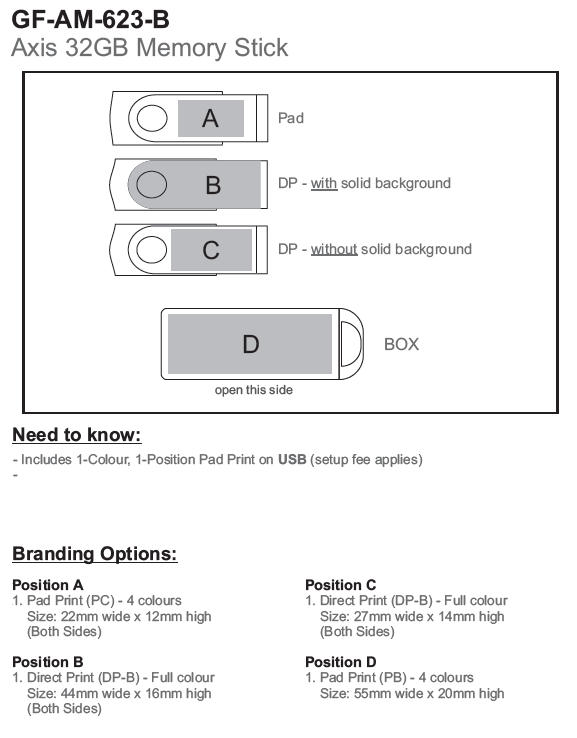 GF-AM-623-B
Axis 32GB Memory Stick

A
Pad

B
DP - with solid background

C
DP - without solid background

D
BOX
open this side

Need to know:

- Includes 1-Colour, 1-Position Pad Print on USB (setup fee applies)
-

Branding Options:

Position A
1. Pad Print (PC) - 4 colours
Size: 22mm wide x 12mm high
(Both Sides)

Position B
1. Direct Print (DP-B) - Full colour
Size: 44mm wide x 16mm high
(Both Sides)

Position C
1. Direct Print (DP-B) - Full colour
Size: 27mm wide x 14mm high
(Both Sides)

Position D
1. Pad Print (PB) - 4 colours
Size: 55mm wide x 20mm high