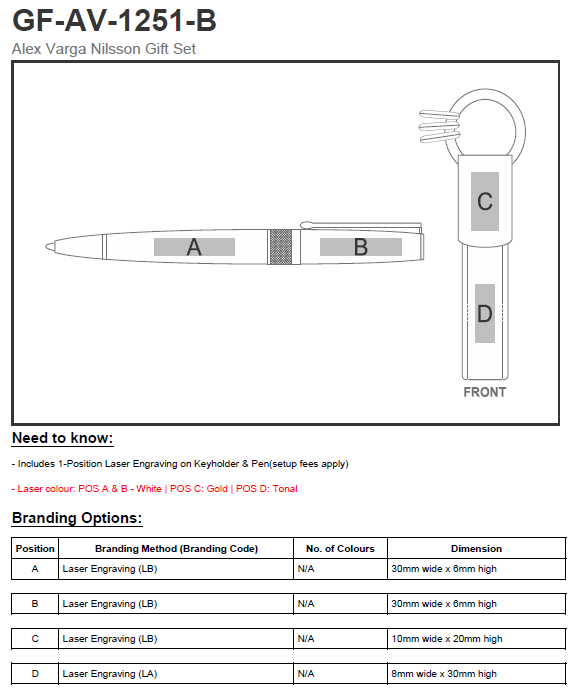 GF-AV-1251-B

Alex Varga Nilsson Gift Set

A

B

C

D

FRONT

Need to know:

- Includes 1-Position Laser Engraving on Keyholder & Pen(setup fees apply)

- Laser colour: POS A & B - White | POS C: Gold | POS D: Tonal

Branding Options:

| Position | Branding Method (Branding Code) | No. of Colours | Dimension |
|---|---|---|---|
| A | Laser Engraving (LB) | N/A | 30mm wide x 6mm high |
| B | Laser Engraving (LB) | N/A | 30mm wide x 6mm high |
| C | Laser Engraving (LB) | N/A | 10mm wide x 20mm high |
| D | Laser Engraving (LA) | N/A | 8mm wide x 30mm high |