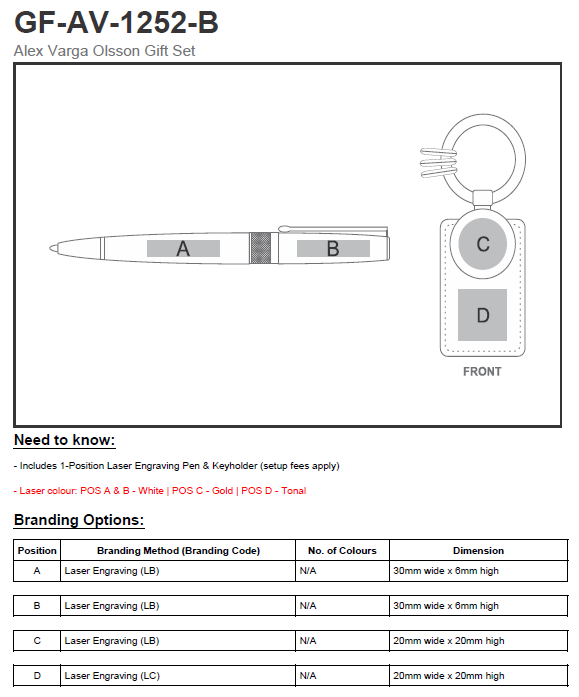 GF-AV-1252-B

Alex Varga Olsson Gift Set

A

B

C

D

FRONT

Need to know:

- Includes 1-Position Laser Engraving Pen & Keyholder (setup fees apply)

- Laser colour: POS A & B - White | POS C - Gold | POS D - Tonal

Branding Options:

| Position | Branding Method (Branding Code) | No. of Colours | Dimension |
|---|---|---|---|
| A | Laser Engraving (LB) | N/A | 30mm wide x 6mm high |
| B | Laser Engraving (LB) | N/A | 30mm wide x 6mm high |
| C | Laser Engraving (LB) | N/A | 20mm wide x 20mm high |
| D | Laser Engraving (LC) | N/A | 20mm wide x 20mm high |