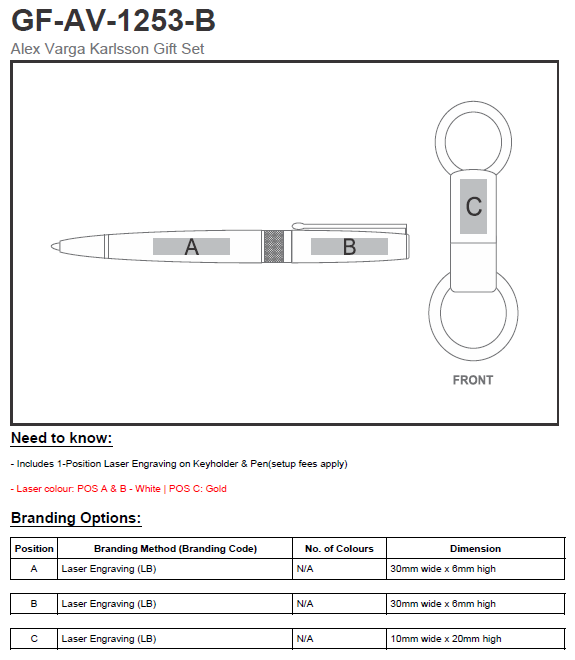 GF-AV-1253-B

Alex Varga Karlsson Gift Set

A

B

C

FRONT

Need to know:

- Includes 1-Position Laser Engraving on Keyholder & Pen(setup fees apply)

- Laser colour: POS A & B - White | POS C: Gold

Branding Options:

| Position | Branding Method (Branding Code) | No. of Colours | Dimension |
|---|---|---|---|
| A | Laser Engraving (LB) | N/A | 30mm wide x 6mm high |
| B | Laser Engraving (LB) | N/A | 30mm wide x 6mm high |
| C | Laser Engraving (LB) | N/A | 10mm wide x 20mm high |