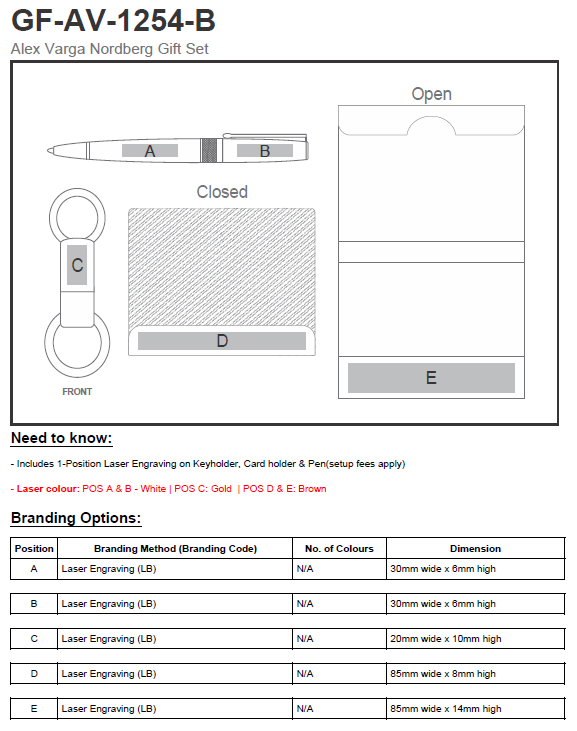 GF-AV-1254-B
Alex Varga Nordberg Gift Set

Open

A B

Closed

C

D

E

FRONT

Need to know:

- Includes 1-Position Laser Engraving on Keyholder, Card holder & Pen(setup fees apply)

- Laser colour: POS A & B - White | POS C: Gold | POS D & E: Brown

Branding Options:

| Position | Branding Method (Branding Code) | No. of Colours | Dimension |
|---|---|---|---|
| A | Laser Engraving (LB) | N/A | 30mm wide x 6mm high |
| B | Laser Engraving (LB) | N/A | 30mm wide x 6mm high |
| C | Laser Engraving (LB) | N/A | 20mm wide x 10mm high |
| D | Laser Engraving (LB) | N/A | 85mm wide x 8mm high |
| E | Laser Engraving (LB) | N/A | 85mm wide x 14mm high |