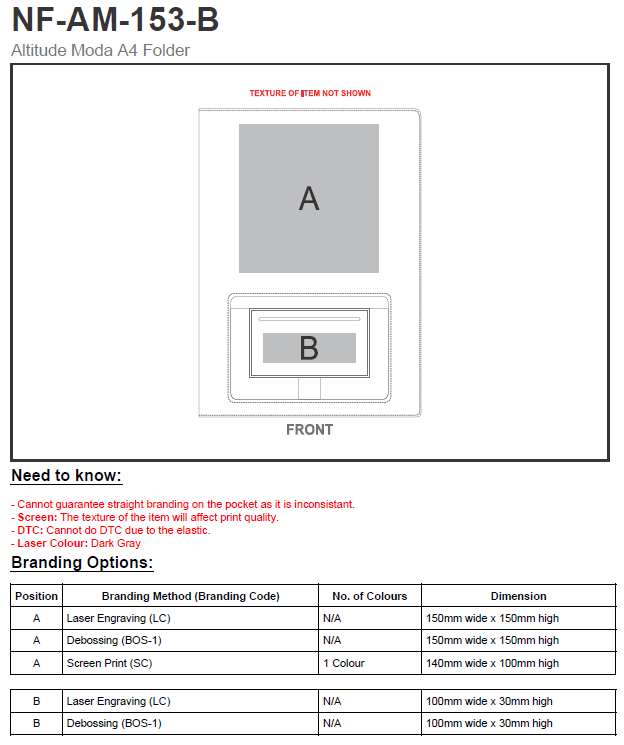 NF-AM-153-B
Altitude Moda A4 Folder

TEXTURE OF ITEM NOT SHOWN

A

B

FRONT

Need to know:

- Cannot guarantee straight branding on the pocket as it is inconsistant.
- Screen: The texture of the item will affect print quality.
- DTC: Cannot do DTC due to the elastic.
- Laser Colour: Dark Gray

Branding Options:

| Position | Branding Method (Branding Code) | No. of Colours | Dimension |
|---|---|---|---|
| A | Laser Engraving (LC) | N/A | 150mm wide x 150mm high |
| A | Debossing (BOS-1) | N/A | 150mm wide x 150mm high |
| A | Screen Print (SC) | 1 Colour | 140mm wide x 100mm high |

| B | Laser Engraving (LC) | N/A | 100mm wide x 30mm high |
|---|---|---|---|
| B | Debossing (BOS-1) | N/A | 100mm wide x 30mm high |