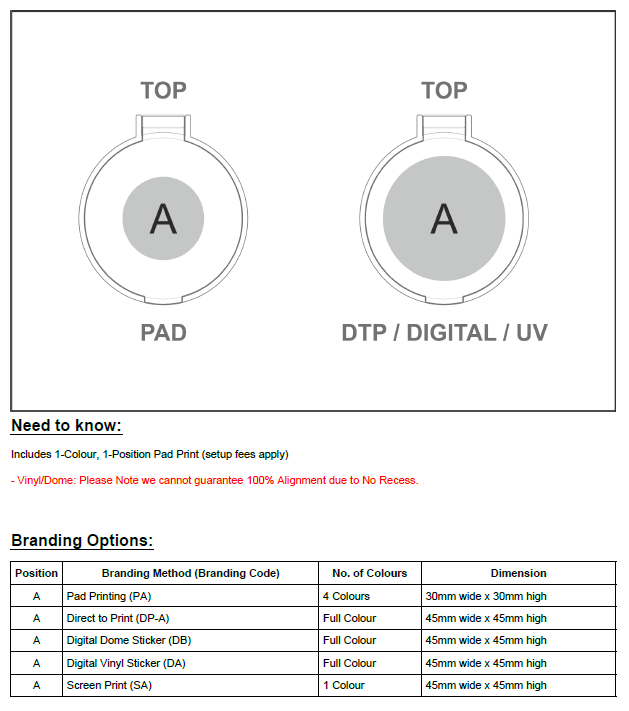 TOP

A

PAD

TOP

A

DTP / DIGITAL / UV

Need to know:

Includes 1-Colour, 1-Position Pad Print (setup fees apply)

- Vinyl/Dome: Please Note we cannot guarantee 100% Alignment due to No Recess.

Branding Options:

| Position | Branding Method (Branding Code) | No. of Colours | Dimension |
|---|---|---|---|
| A | Pad Printing (PA) | 4 Colours | 30mm wide x 30mm high |
| A | Direct to Print (DP-A) | Full Colour | 45mm wide x 45mm high |
| A | Digital Dome Sticker (DB) | Full Colour | 45mm wide x 45mm high |
| A | Digital Vinyl Sticker (DA) | Full Colour | 45mm wide x 45mm high |
| A | Screen Print (SA) | 1 Colour | 45mm wide x 45mm high |