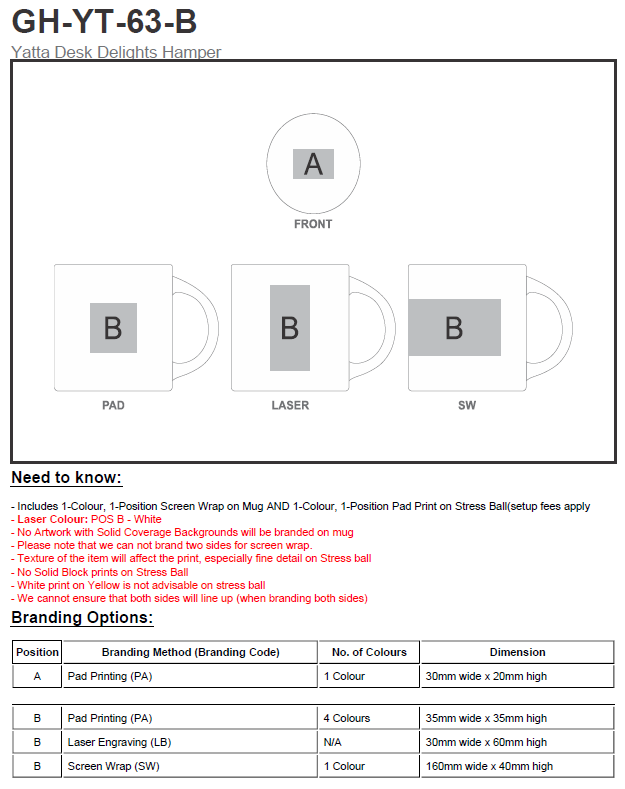 GH-YT-63-B

Yatta Desk Delights Hamper

A

FRONT

B

PAD

B

LASER

B

SW

Need to know:

- Includes 1-Colour, 1-Position Screen Wrap on Mug AND 1-Colour, 1-Position Pad Print on Stress Ball(setup fees apply
- Laser Colour: POS B - White
- No Artwork with Solid Coverage Backgrounds will be branded on mug
- Please note that we can not brand two sides for screen wrap.
- Texture of the item will affect the print, especially fine detail on Stress ball
- No Solid Block prints on Stress Ball
- White print on Yellow is not advisable on stress ball
- We cannot ensure that both sides will line up (when branding both sides)

Branding Options:

| Position | Branding Method (Branding Code) | No. of Colours | Dimension |
|---|---|---|---|
| A | Pad Printing (PA) | 1 Colour | 30mm wide x 20mm high |

| B | Pad Printing (PA) | 4 Colours | 35mm wide x 35mm high |
|---|---|---|---|
| B | Laser Engraving (LB) | N/A | 30mm wide x 60mm high |
| B | Screen Wrap (SW) | 1 Colour | 160mm wide x 40mm high |