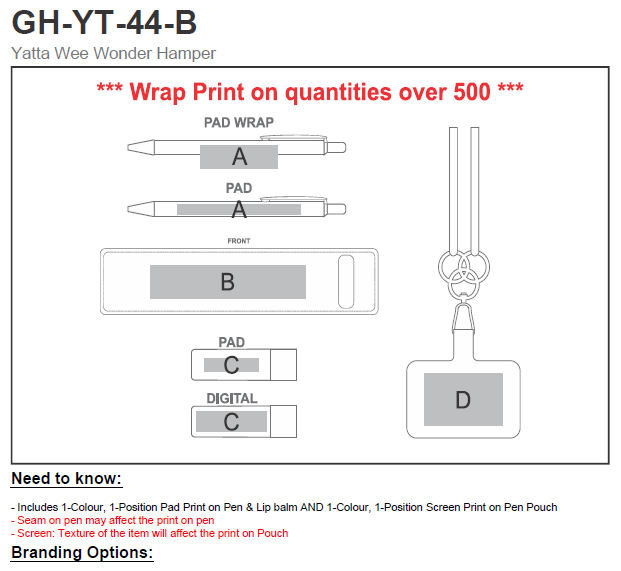 GH-YT-44-B

Yatta Wee Wonder Hamper

*** Wrap Print on quantities over 500 ***

PAD WRAP

A

PAD

A

FRONT

B

PAD

C

DIGITAL

C

D

Need to know:

- Includes 1-Colour, 1-Position Pad Print on Pen & Lip balm AND 1-Colour, 1-Position Screen Print on Pen Pouch
- Seam on pen may affect the print on pen
- Screen: Texture of the item will affect the print on Pouch

Branding Options: