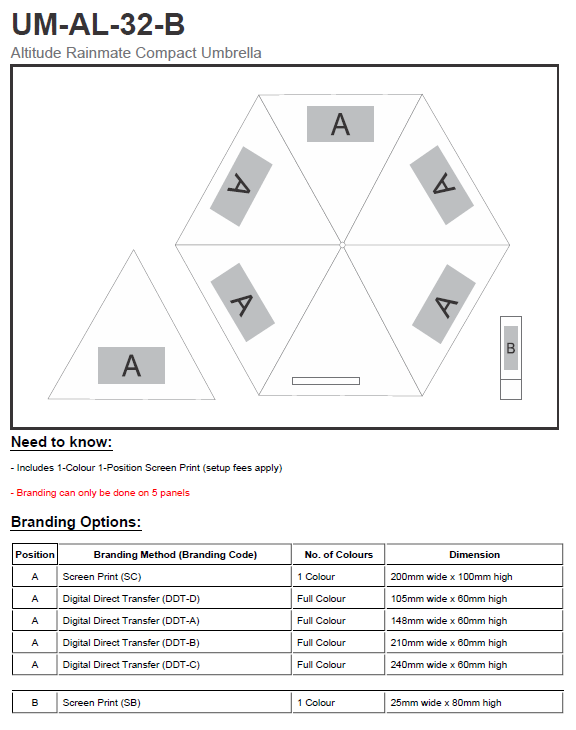 UM-AL-32-B

Altitude Rainmate Compact Umbrella

A

A

A

A

A

A

B

Need to know:

- Includes 1-Colour 1-Position Screen Print (setup fees apply)

- Branding can only be done on 5 panels

Branding Options:

| Position | Branding Method (Branding Code) | No. of Colours | Dimension |
|---|---|---|---|
| A | Screen Print (SC) | 1 Colour | 200mm wide x 100mm high |
| A | Digital Direct Transfer (DDT-D) | Full Colour | 105mm wide x 60mm high |
| A | Digital Direct Transfer (DDT-A) | Full Colour | 148mm wide x 60mm high |
| A | Digital Direct Transfer (DDT-B) | Full Colour | 210mm wide x 60mm high |
| A | Digital Direct Transfer (DDT-C) | Full Colour | 240mm wide x 60mm high |

| B | Screen Print (SB) | 1 Colour | 25mm wide x 80mm high |
|---|---|---|---|