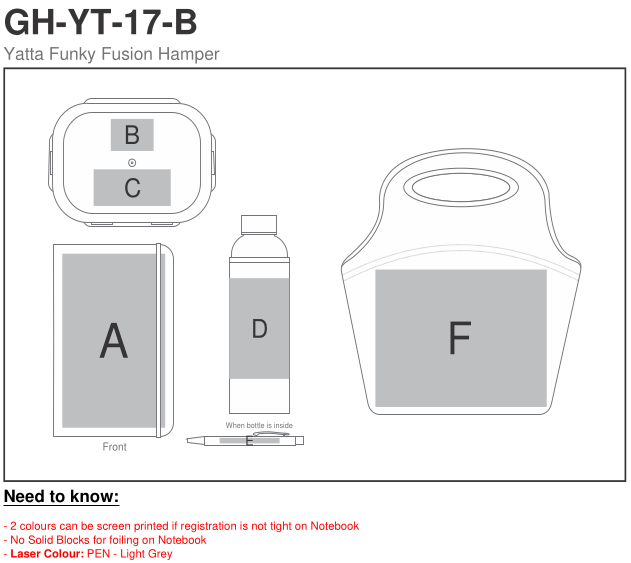 GH-YT-17-B
Yatta Funky Fusion Hamper

B
C
A
Front
D
When bottle is inside
E
F

Need to know:

- 2 colours can be screen printed if registration is not tight on Notebook
- No Solid Blocks for foiling on Notebook
- Laser Colour: PEN - Light Grey