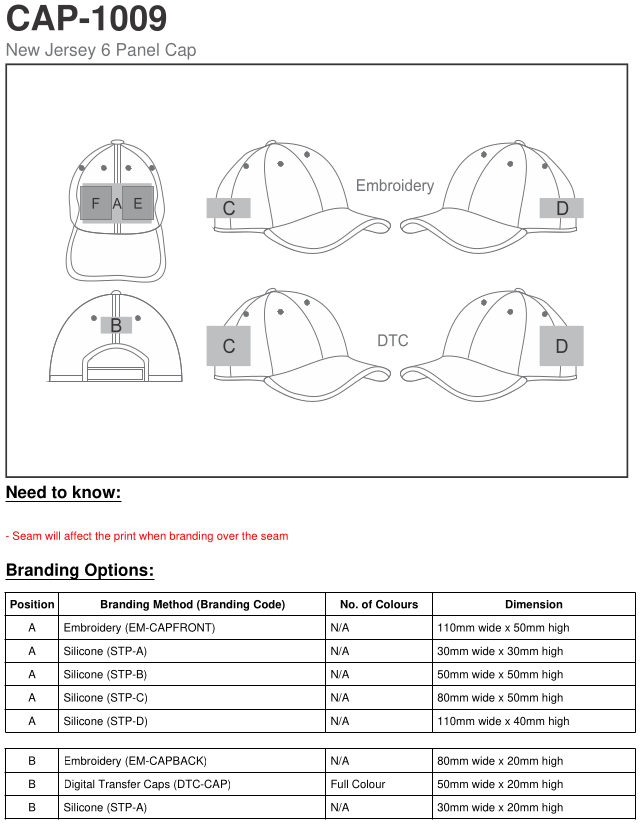 CAP-1009

New Jersey 6 Panel Cap

F A E

C

Embroidery

D

B

C

DTC

D

Need to know:

- Seam will affect the print when branding over the seam

Branding Options:

| Position | Branding Method (Branding Code) | No. of Colours | Dimension |
|---|---|---|---|
| A | Embroidery (EM-CAPFRONT) | N/A | 110mm wide x 50mm high |
| A | Silicone (STP-A) | N/A | 30mm wide x 30mm high |
| A | Silicone (STP-B) | N/A | 50mm wide x 50mm high |
| A | Silicone (STP-C) | N/A | 80mm wide x 50mm high |
| A | Silicone (STP-D) | N/A | 110mm wide x 40mm high |

| B | Embroidery (EM-CAPBACK) | N/A | 80mm wide x 20mm high |
|---|---|---|---|
| B | Digital Transfer Caps (DTC-CAP) | Full Colour | 50mm wide x 20mm high |
| B | Silicone (STP-A) | N/A | 30mm wide x 20mm high |